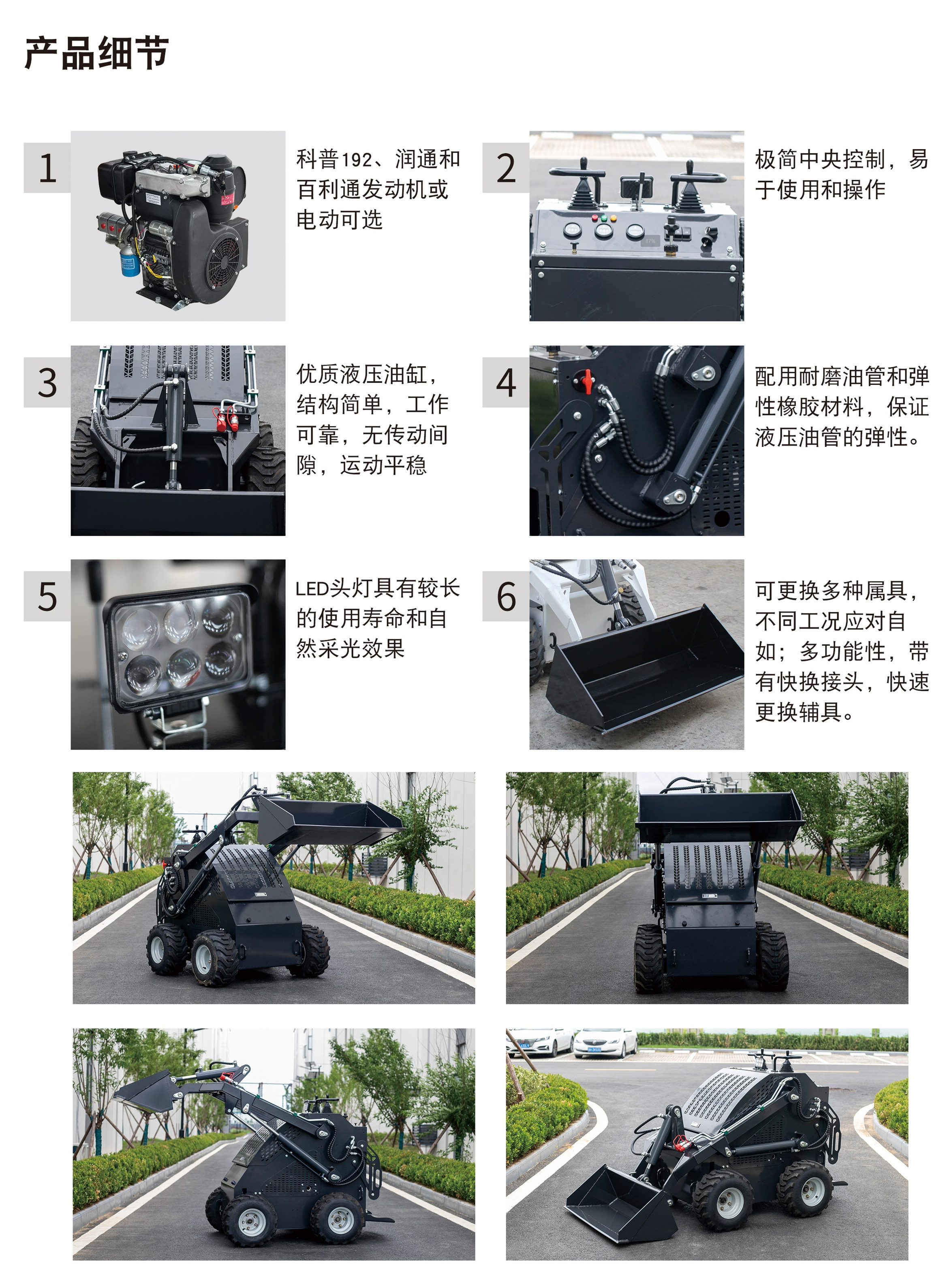 产品细节

1

科普192、润通和百利通发动机或电动可选

2

极简中央控制，易于使用和操作

3

优质液压油缸，结构简单，工作可靠，无传动间隙，运动平稳

4

配用耐磨油管和弹性橡胶材料，保证液压油管的弹性。

5

LED头灯具有较长的使用寿命和自然采光效果

6

可更换多种属具，不同工况应对自如；多功能性，带有快换接头，快速更换辅具。