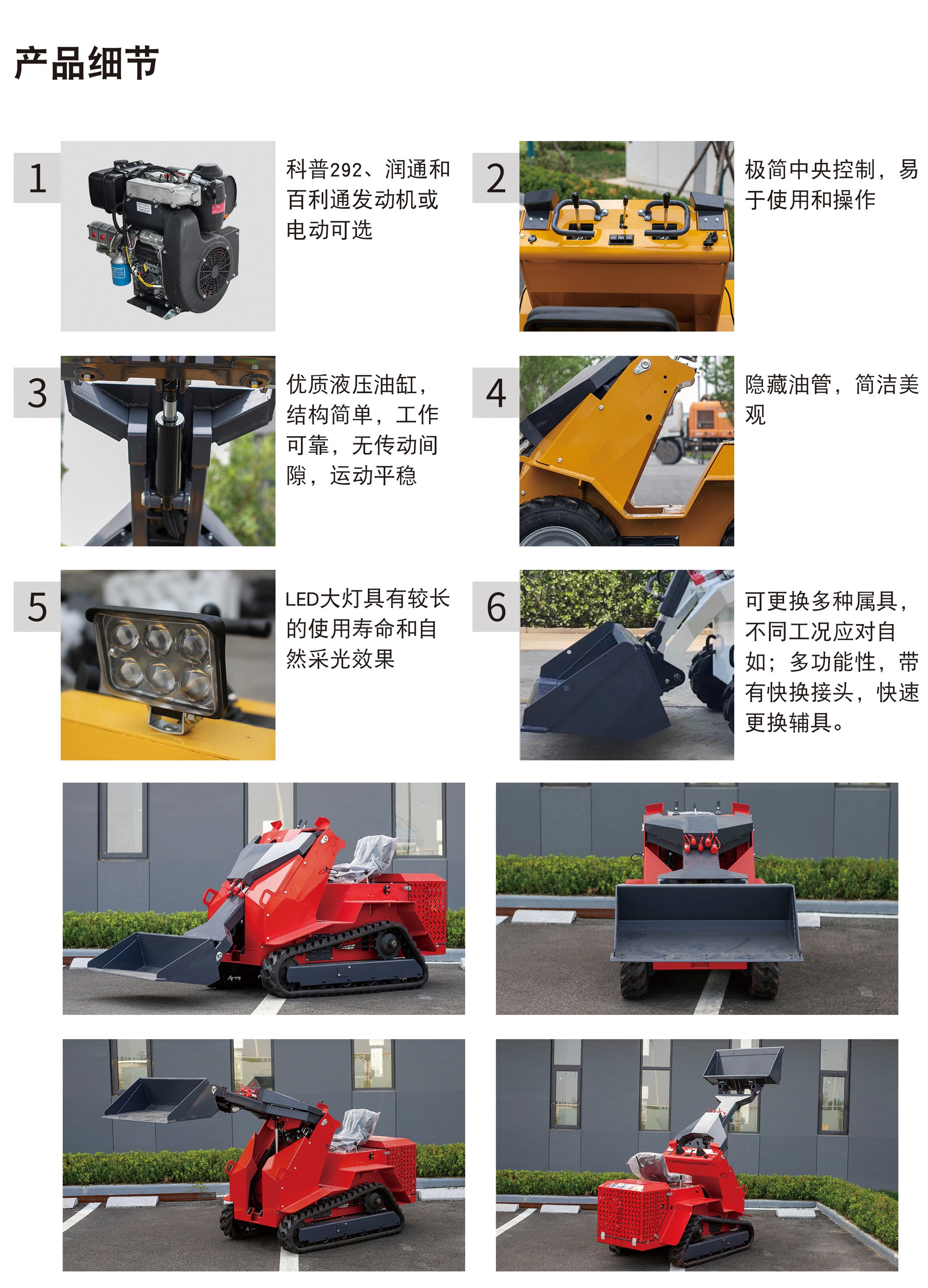 产品细节

1

科普292、润通和百利通发动机或电动可选

2

极简中央控制，易于使用和操作

3

优质液压油缸，结构简单，工作可靠，无传动间隙，运动平稳

4

隐藏油管，简洁美观

5

LED大灯具有较长的使用寿命和自然采光效果

6

可更换多种属具，不同工况应对自如；多功能性，带有快换接头，快速更换辅具。