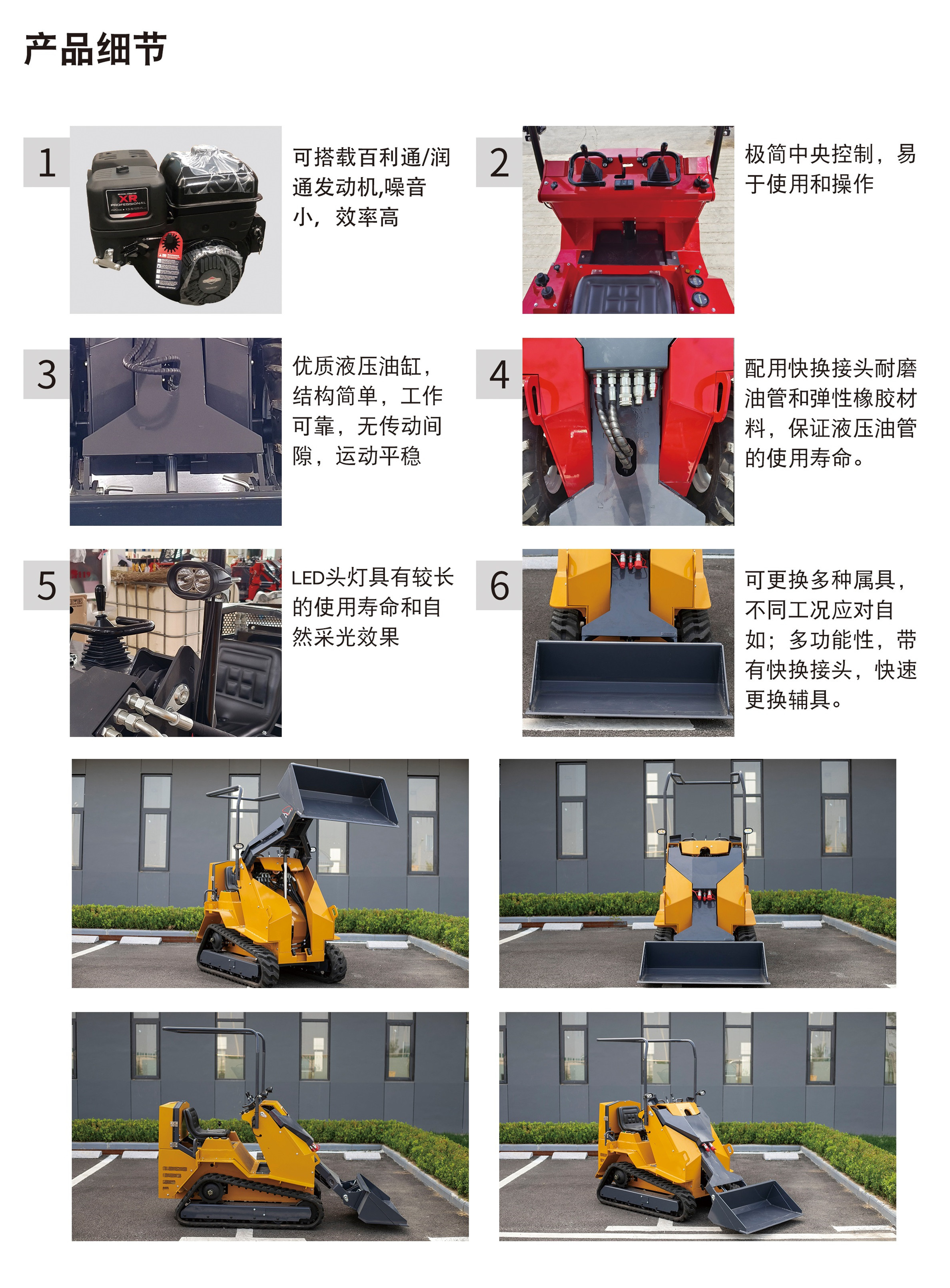 产品细节

1

可搭载百利通/润通发动机,噪音小，效率高

2

极简中央控制，易于使用和操作

3

优质液压油缸，结构简单，工作可靠，无传动间隙，运动平稳

4

配用快换接头耐磨油管和弹性橡胶材料，保证液压油管的使用寿命。

5

LED头灯具有较长的使用寿命和自然采光效果

6

可更换多种属具，不同工况应对自如；多功能性，带有快换接头，快速更换辅具。